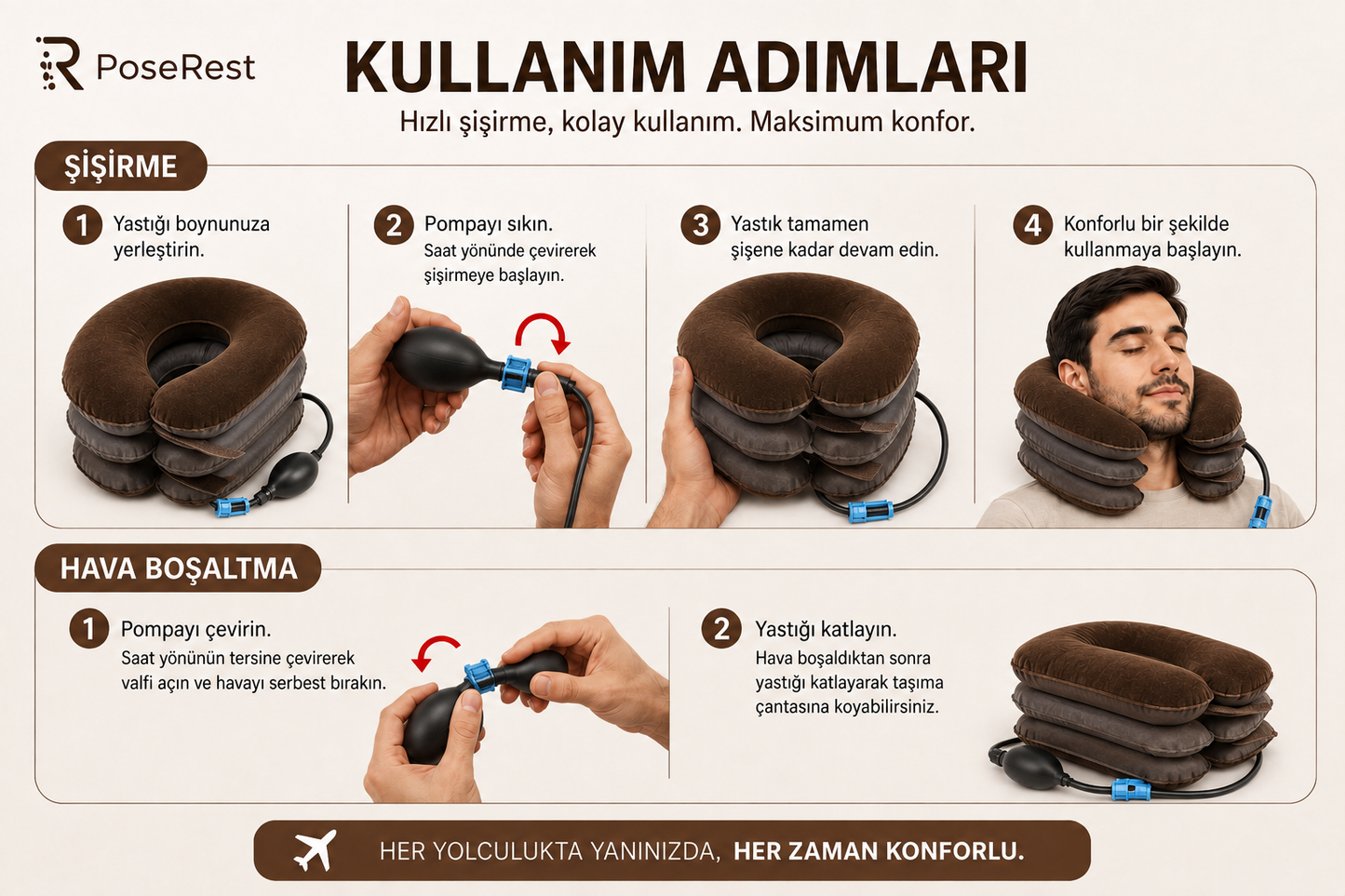 PoseRest

KULLANIM ADIMLARI

Hızlı şişirme, kolay kullanım. Maksimum konfor.

ŞİŞİRME

1 Yastığı boynunuza yerleştirin.

2 Pompayı sıkın.
Saat yönünde çevirerek şişirmeye başlayın.

3 Yastık tamamen şişene kadar devam edin.

4 Konforlu bir şekilde kullanmaya başlayın.

HAVA BOŞALTMA

1 Pompayı çevirin.
Saat yönünün tersine çevirerek valfi açın ve havayı serbest bırakın.

2 Yastığı katlayın.
Hava boşaldıktan sonra yastığı katlayarak taşıma çantasına koyabilirsiniz.

HER YOLCULUKTA YANINIZDA, HER ZAMAN KONFORLU.